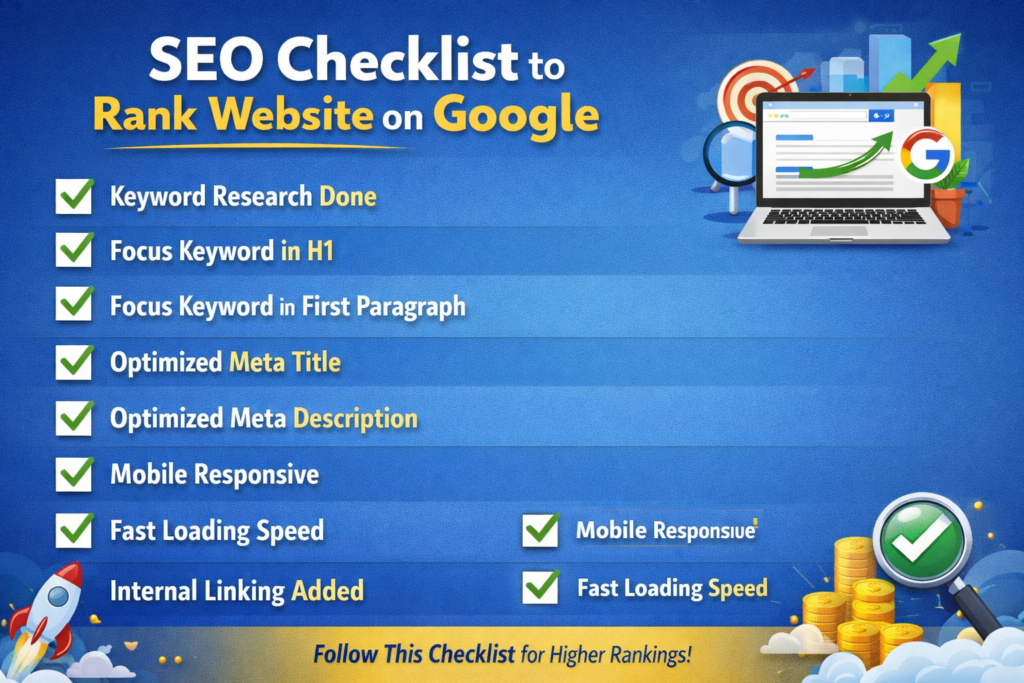 SEO Checklist to
Rank Website on Google

Keyword Research Done

Focus Keyword in H1

Focus Keyword in First Paragraph

Optimized Meta Title

Optimized Meta Description

Mobile Responsive

Fast Loading Speed

Internal Linking Added

Mobile Responsiue

Fast Loading Speed

Follow This Checklist for Higher Rankings!